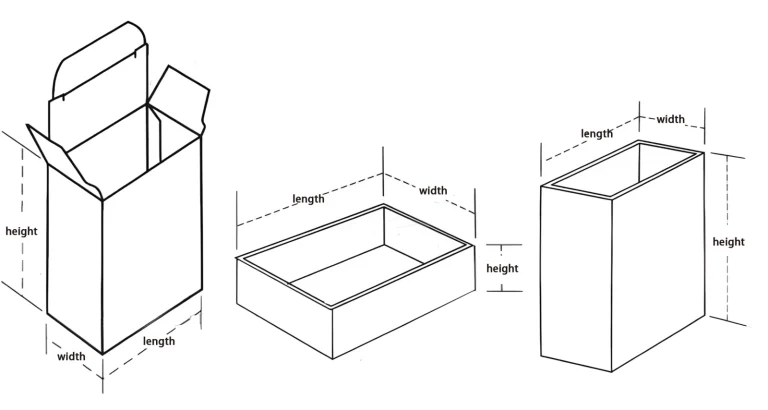 height
width
length

length
width
height

length
width
height