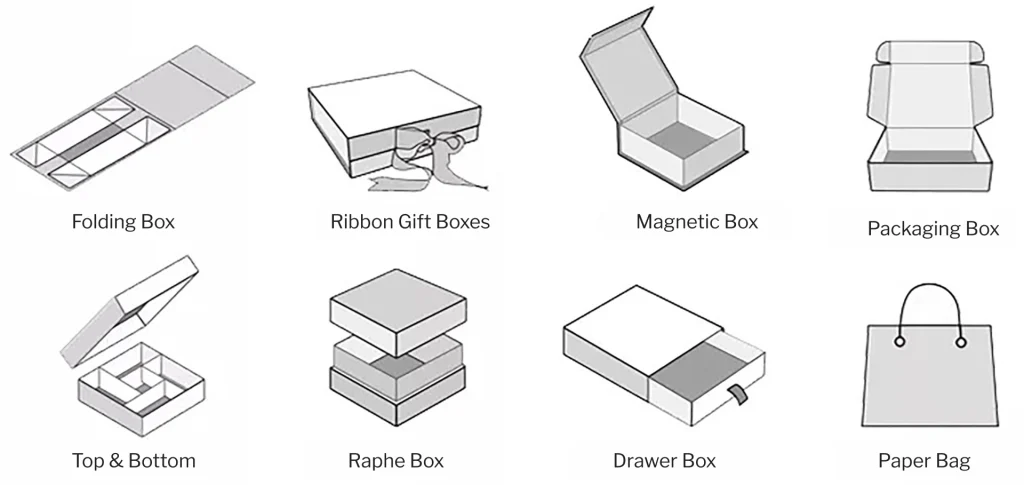 Folding Box

Ribbon Gift Boxes

Magnetic Box

Packaging Box

Top & Bottom

Raphe Box

Drawer Box

Paper Bag