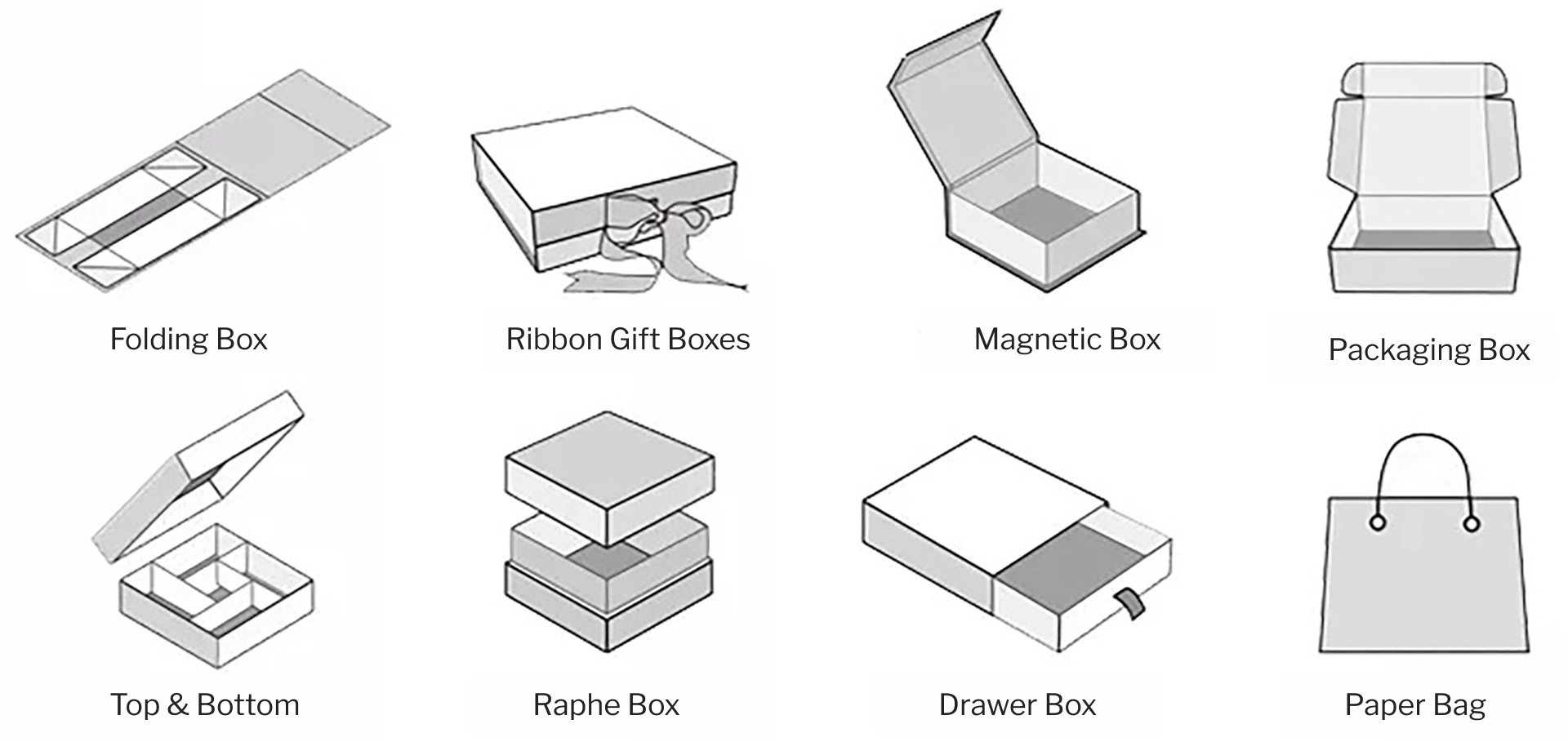 Folding Box

Ribbon Gift Boxes

Magnetic Box

Packaging Box

Top & Bottom

Raphe Box

Drawer Box

Paper Bag